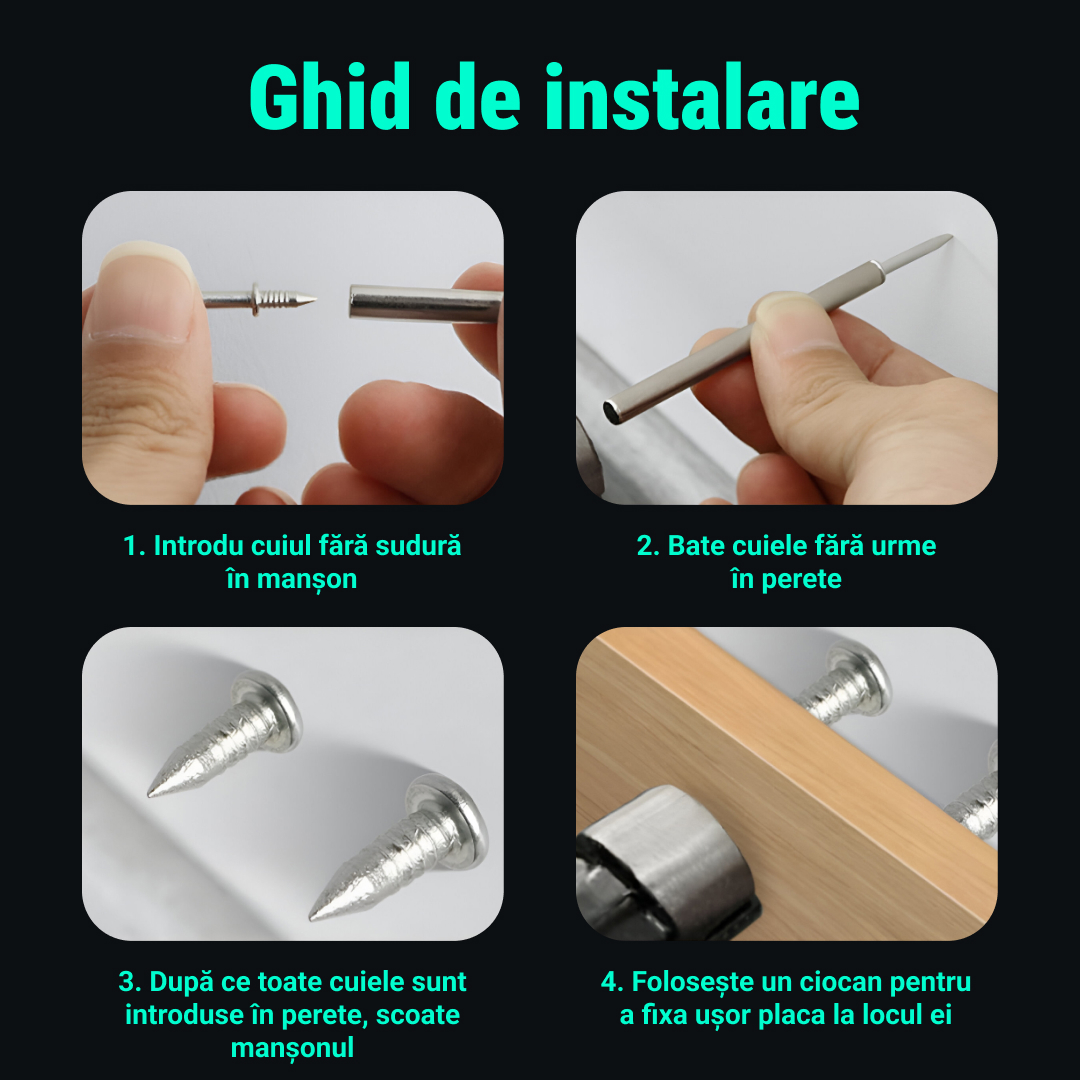 Ghid de instalare

1. Introdu cuiul fără sudură în manșon

2. Bate cuiele fără urme în perete

3. După ce toate cuiele sunt introduse în perete, scoate manșonul

4. Folosește un ciocan pentru a fixa ușor placa la locul ei