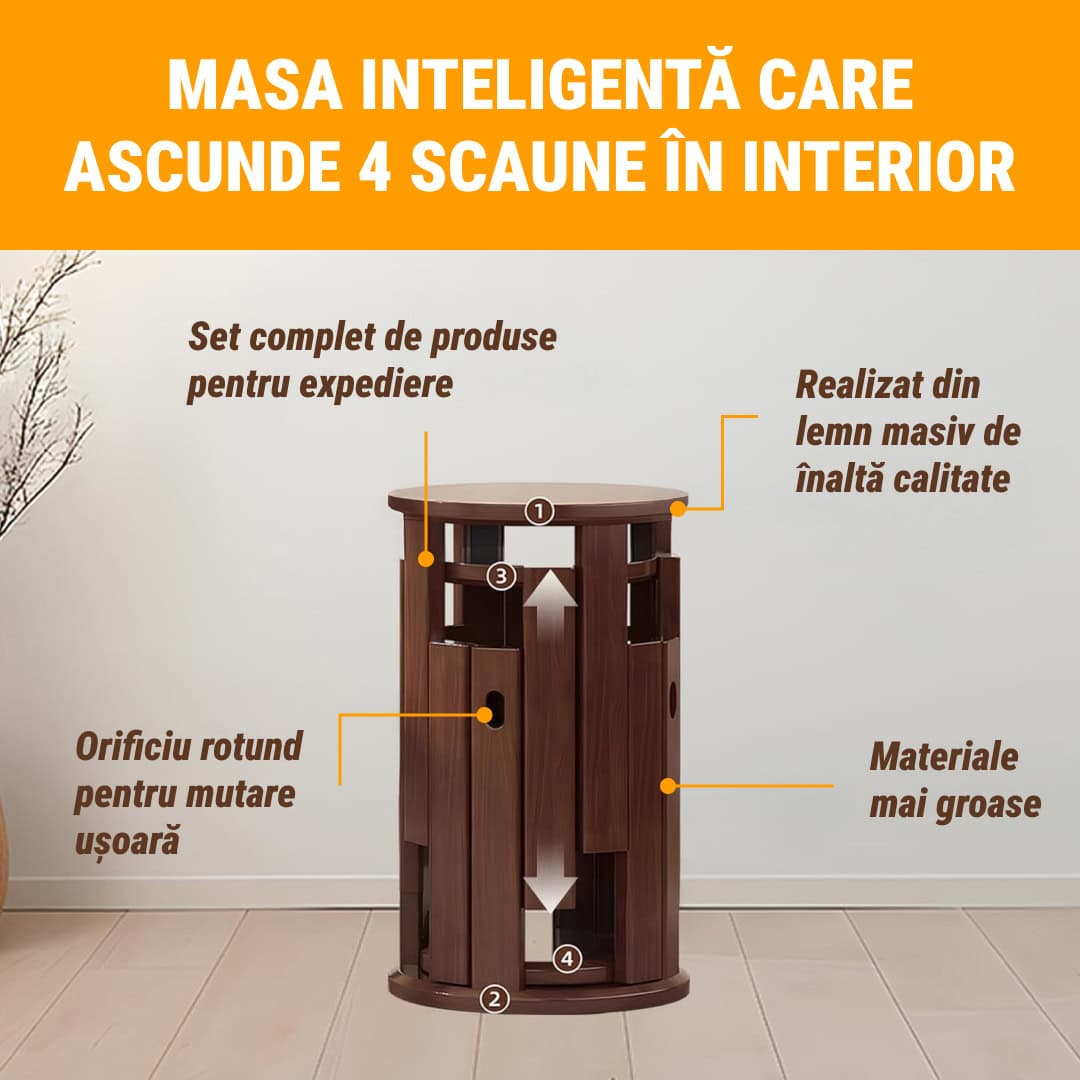 MASA INTELIGENTĂ CARE ASCUNDE 4 SCAUNE ÎN INTERIOR

Set complet de produse pentru expediere

Realizat din lemn masiv de înaltă calitate

1

3

Orificiu rotund pentru mutare ușoară

Materiale mai groase

4

2