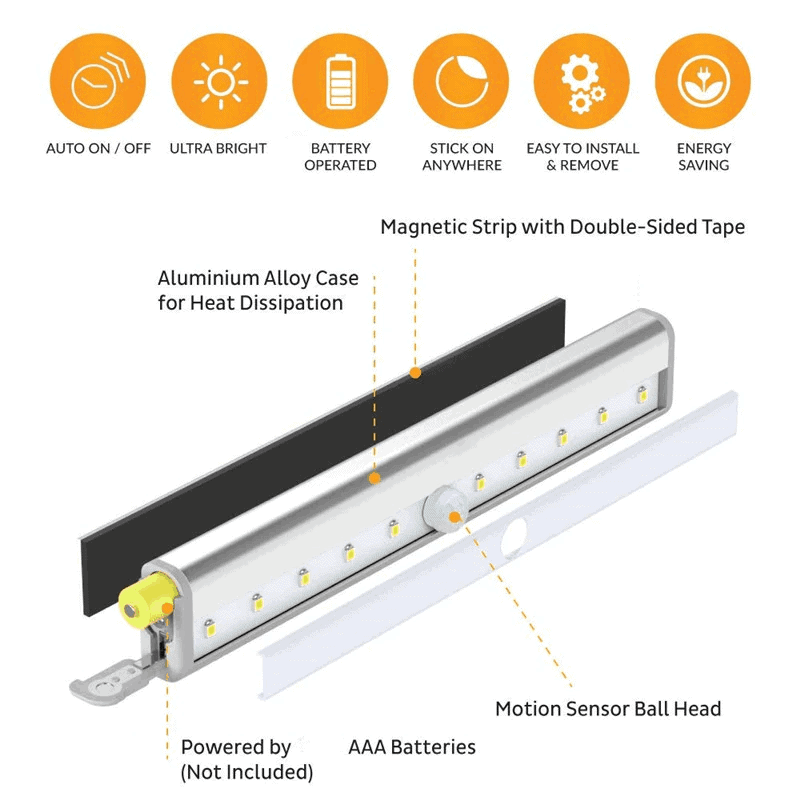 AUTO ON / OFF

ULTRA BRIGHT

BATTERY OPERATED

STICK ON ANYWHERE

EASY TO INSTALL & REMOVE

ENERGY SAVING

Magnetic Strip with Double-Sided Tape

Aluminium Alloy Case for Heat Dissipation

Motion Sensor Ball Head

Powered by AAA Batteries (Not Included)